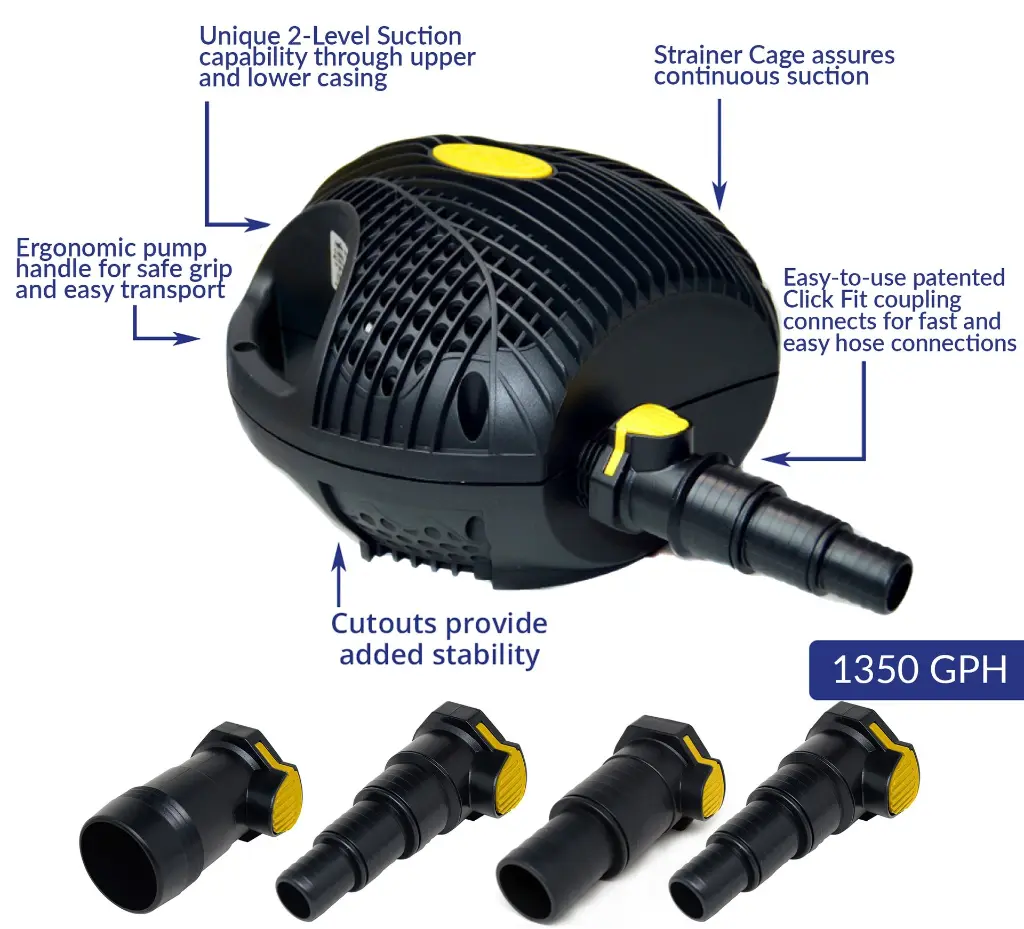 Unique 2-Level Suction capability through upper and lower casing

Strainer Cage assures continuous suction

Ergonomic pump handle for safe grip and easy transport

Easy-to-use patented Click Fit coupling connects for fast and easy hose connections

Cutouts provide added stability

1350 GPH