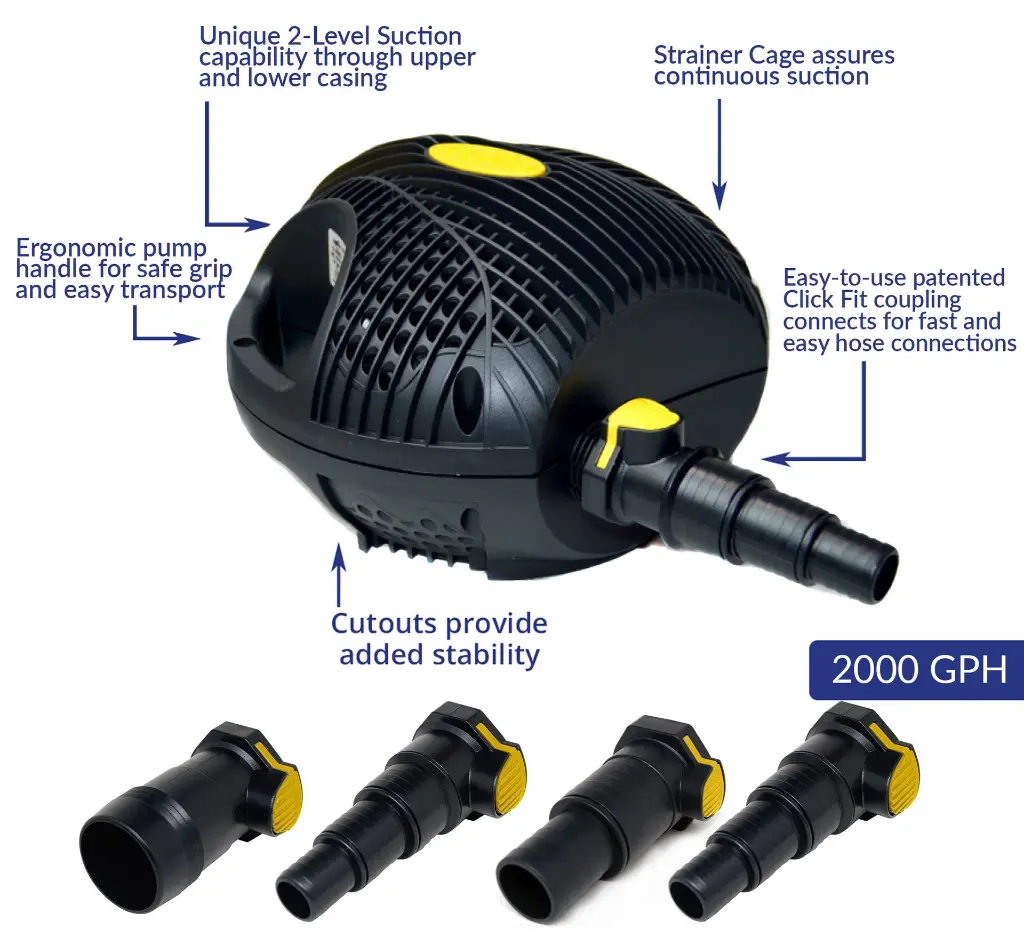 Unique 2-Level Suction capability through upper and lower casing

Strainer Cage assures continuous suction

Ergonomic pump handle for safe grip and easy transport

Easy-to-use patented Click Fit coupling connects for fast and easy hose connections

Cutouts provide added stability

2000 GPH