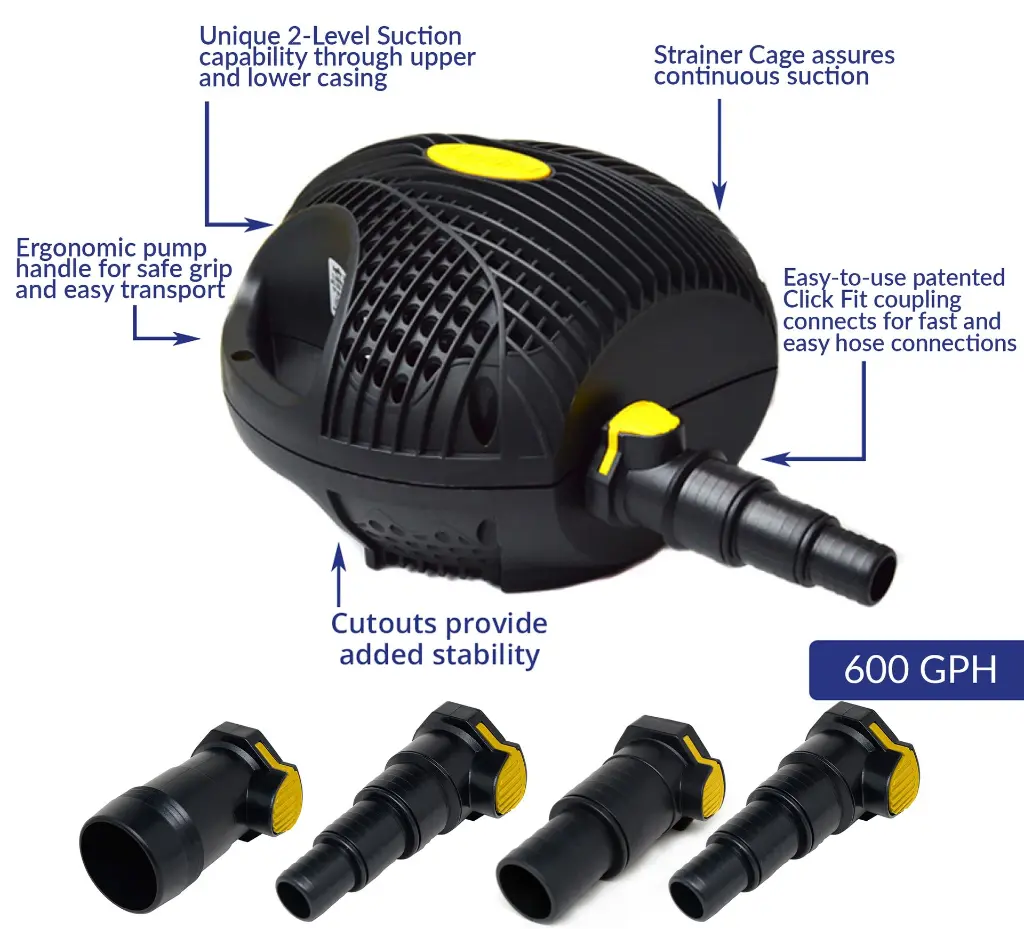 Unique 2-Level Suction capability through upper and lower casing

Strainer Cage assures continuous suction

Ergonomic pump handle for safe grip and easy transport

Easy-to-use patented Click Fit coupling connects for fast and easy hose connections

Cutouts provide added stability

600 GPH