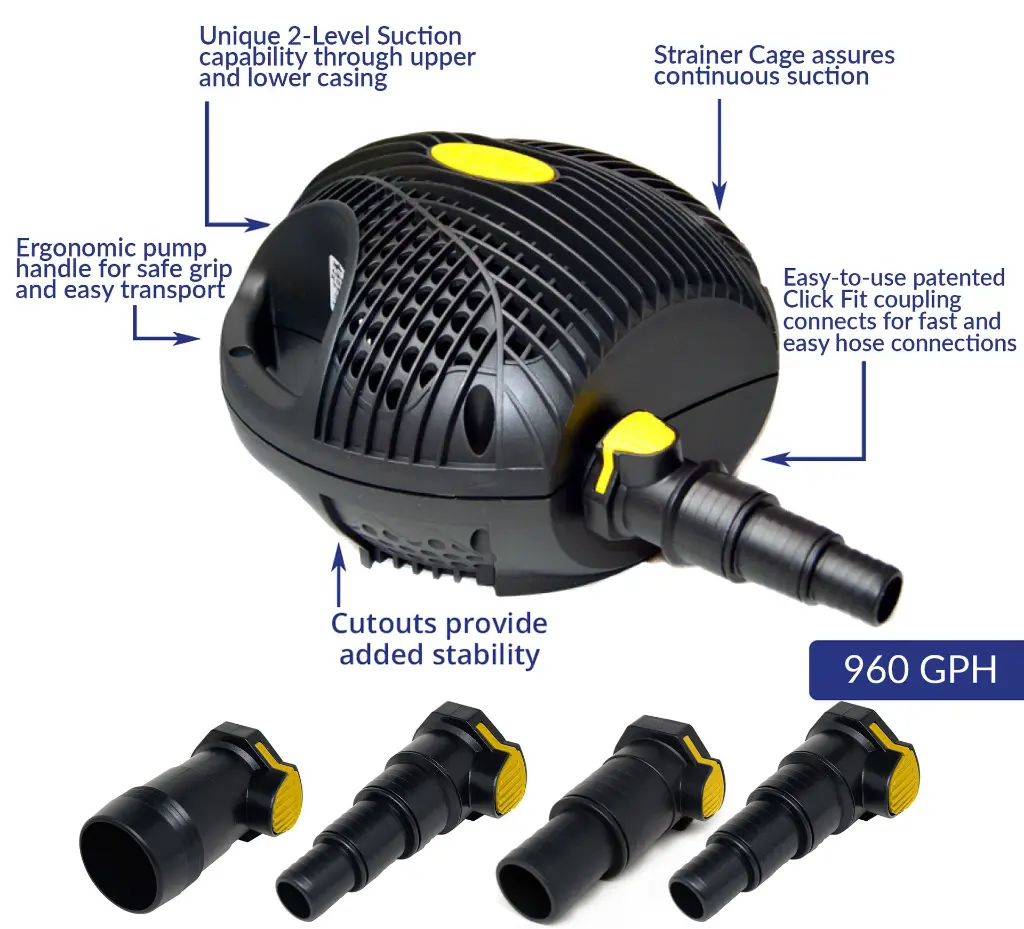 Unique 2-Level Suction capability through upper and lower casing

Strainer Cage assures continuous suction

Ergonomic pump handle for safe grip and easy transport

Easy-to-use patented Click Fit coupling connects for fast and easy hose connections

Cutouts provide added stability

960 GPH